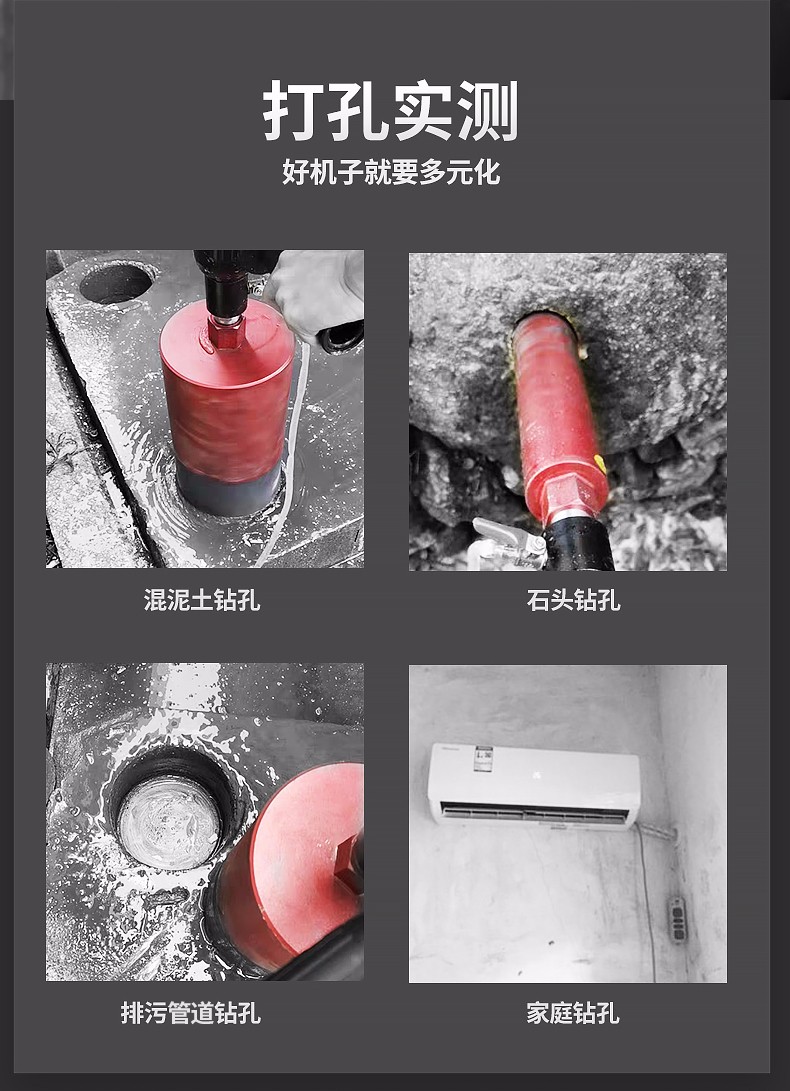 打孔实测
好机子就要多元化

混泥土钻孔

石头钻孔

排污管道钻孔

家庭钻孔