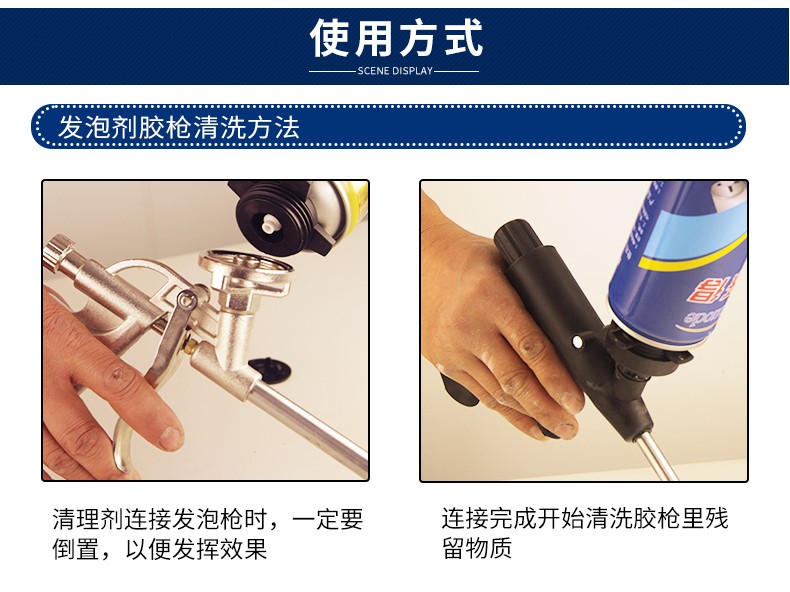 使用方式
SCENE DISPLAY

发泡剂胶枪清洗方法

清理剂连接发泡枪时，一定要倒置，以便发挥效果

连接完成开始清洗胶枪里残留物质