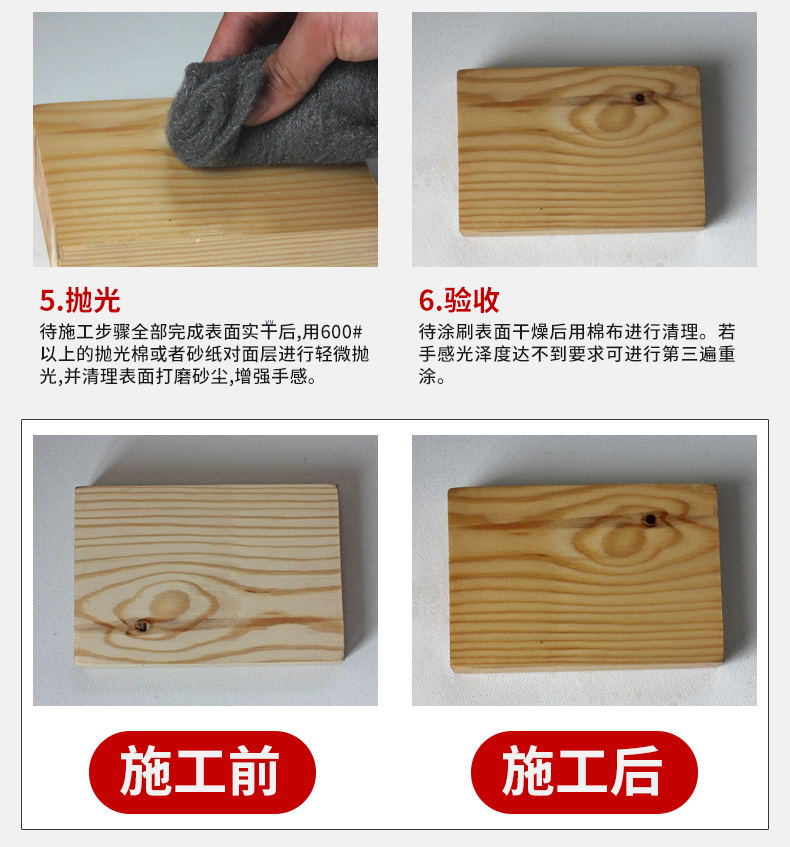 5.抛光

待施工步骤全部完成表面实干后,用600#以上的抛光棉或者砂纸对面层进行轻微抛光,并清理表面打磨砂尘,增强手感。

6.验收

待涂刷表面干燥后用棉布进行清理。若手感光泽度达不到要求可进行第三遍重涂。

施工前

施工后