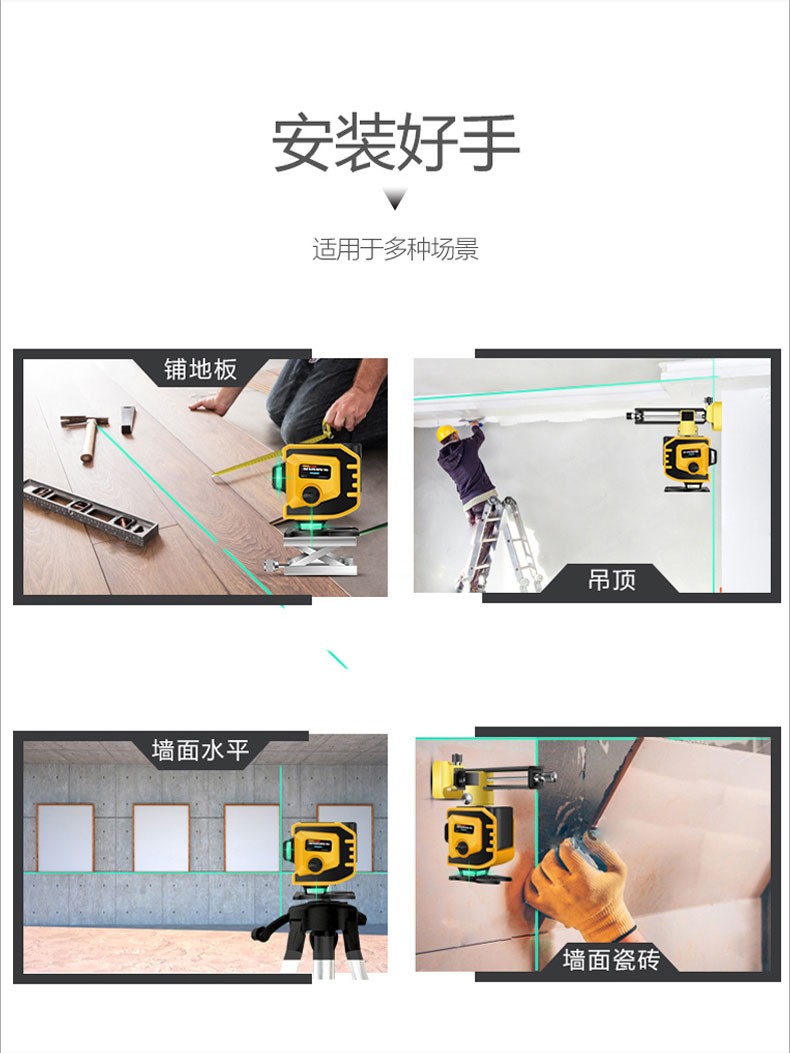 安装好手

适用于多种场景

铺地板

吊顶

墙面水平

墙面瓷砖