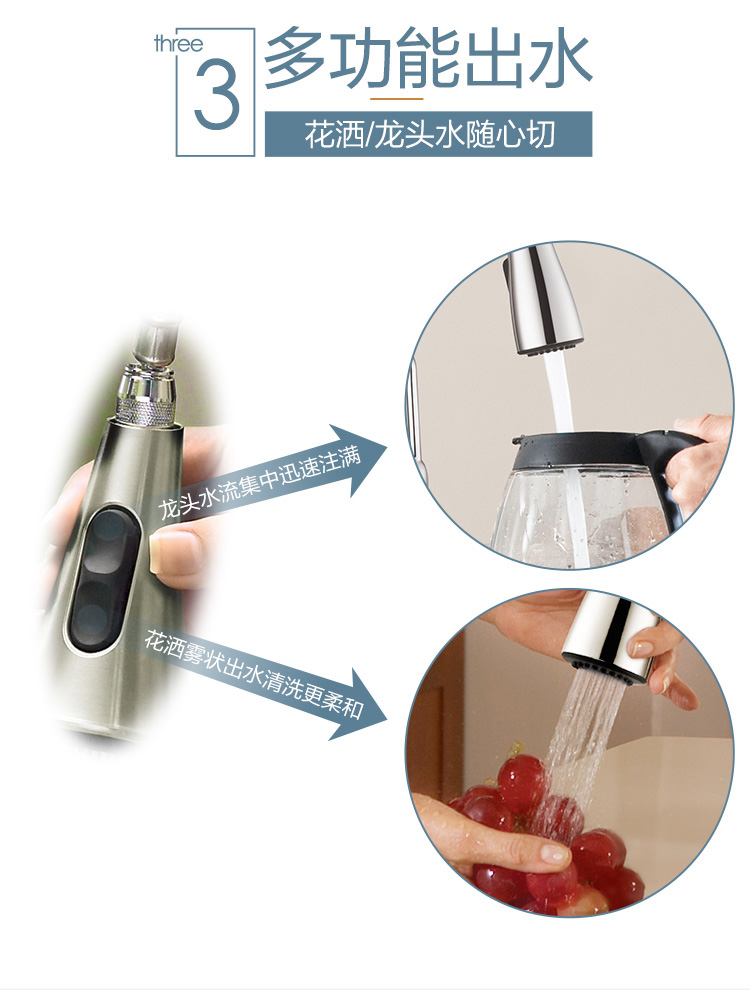 three
3
多功能出水
花洒/龙头水随心切

龙头水流集中迅速注满

花洒雾状出水清洗更柔和