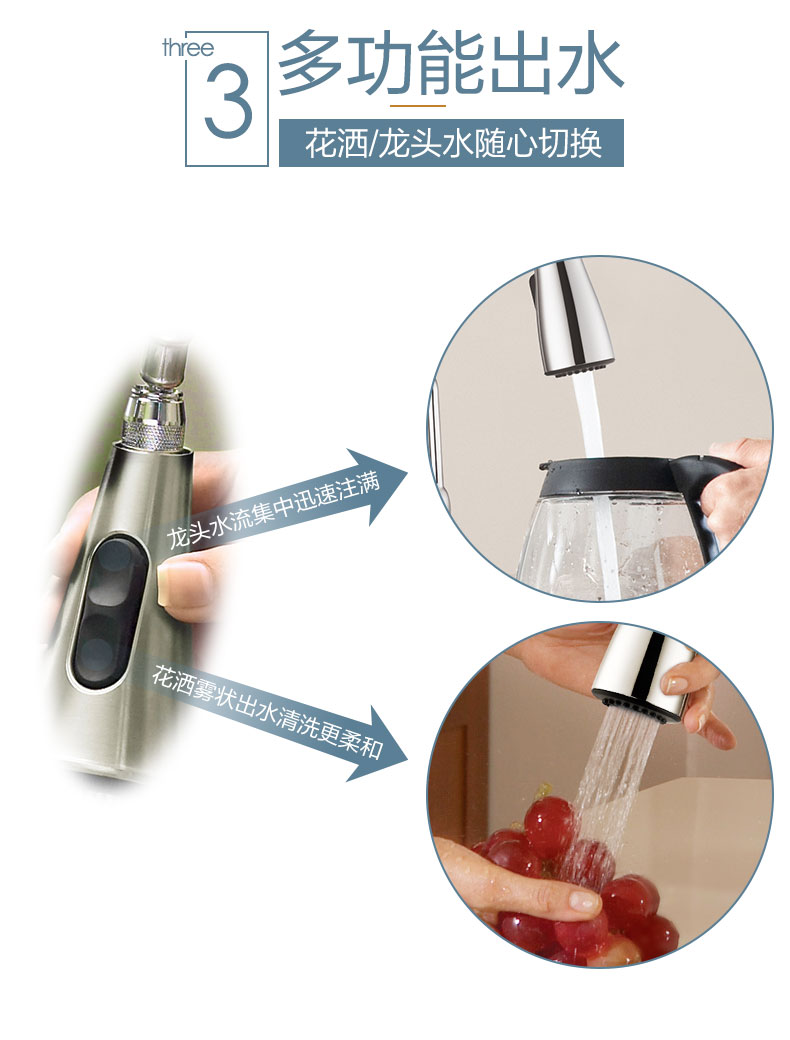 three
3
多功能出水
花洒/龙头水随心切换

龙头水流集中迅速注满

花洒雾状出水清洗更柔和