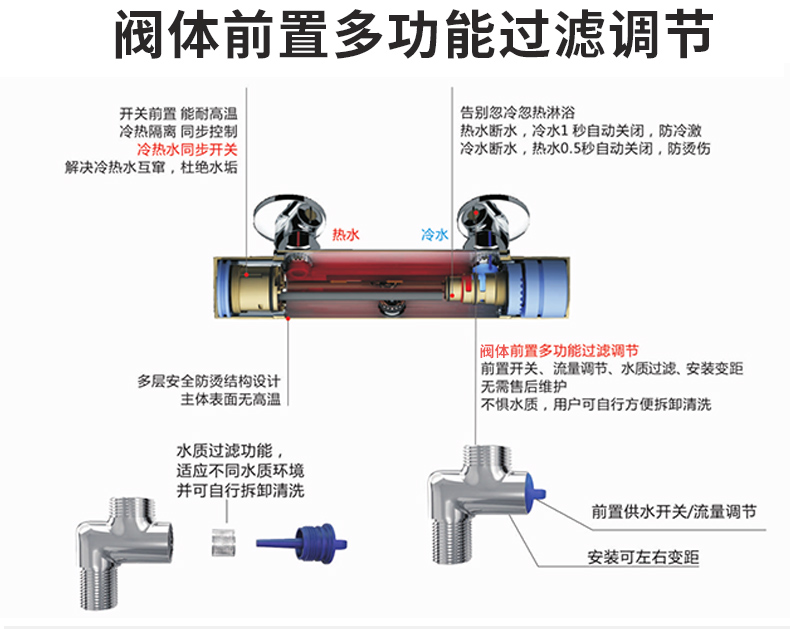 阀体前置多功能过滤调节

开关前置 能耐高温
冷热隔离 同步控制
冷热水同步开关
解决冷热水互窜，杜绝水垢

告别忽冷忽热淋浴
热水断水，冷水1 秒自动关闭，防冷激
冷水断水，热水0.5秒自动关闭，防烫伤

热水

冷水

多层安全防烫结构设计
主体表面无高温

阀体前置多功能过滤调节
前置开关、流量调节、水质过滤、安装变距
无需售后维护
不惧水质，用户可自行方便拆卸清洗

水质过滤功能，
适应不同水质环境
并可自行拆卸清洗

前置供水开关/流量调节

安装可左右变距