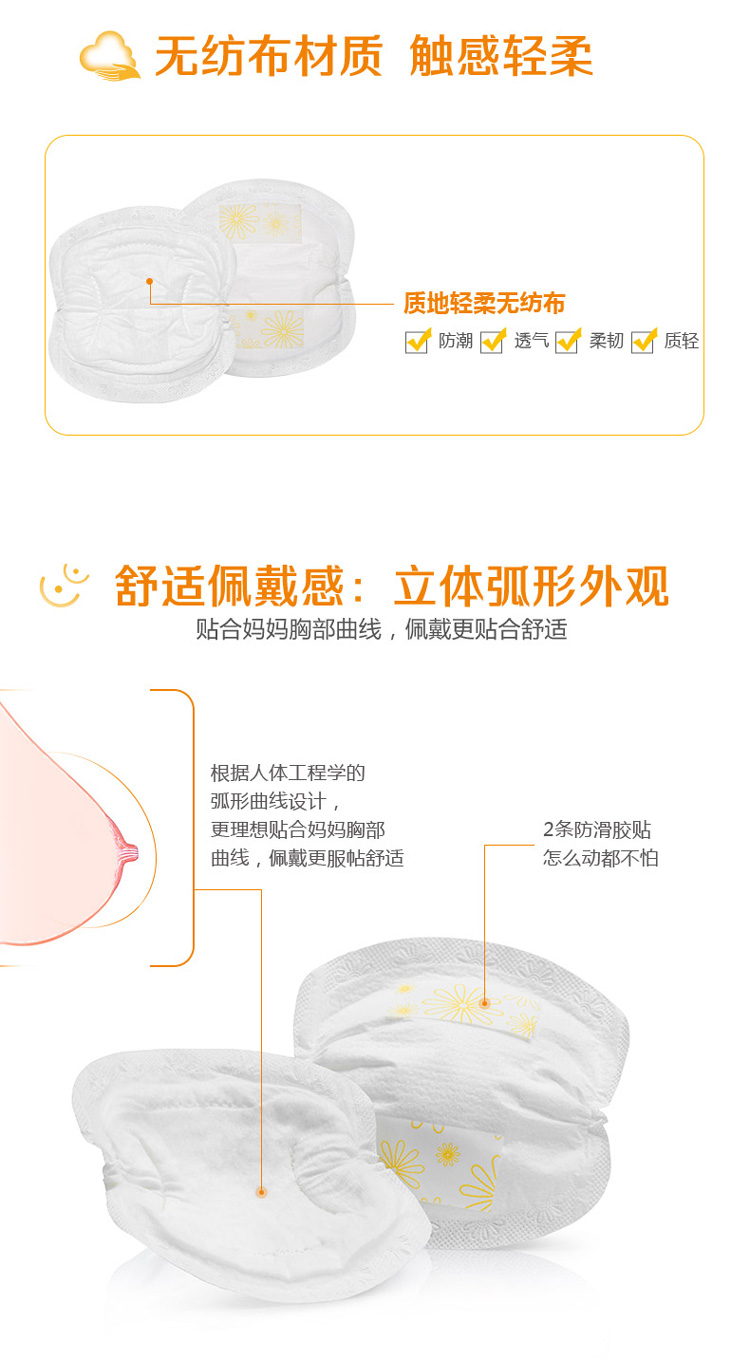 无纺布材质 触感轻柔

质地轻柔无纺布

防潮 透气 柔韧 质轻

舒适佩戴感：立体弧形外观

贴合妈妈胸部曲线，佩戴更贴合舒适

根据人体工程学的弧形曲线设计，更理想贴合妈妈胸部曲线，佩戴更服帖舒适

2条防滑胶贴
怎么动都不怕