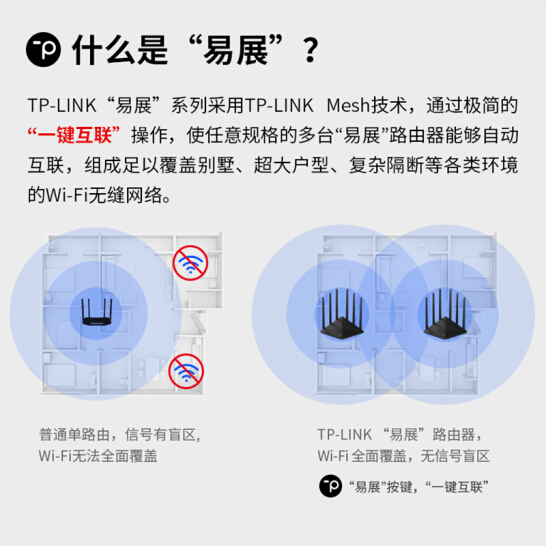 什么是“易展”？

TP-LINK“易展”系列采用TP-LINK Mesh技术，通过极简的“一键互联”操作，使任意规格的多台“易展”路由器能够自动互联，组成足以覆盖别墅、超大户型、复杂隔断等各类环境的Wi-Fi无缝网络。

普通单路由，信号有盲区，
Wi-Fi无法全面覆盖

TP-LINK “易展”路由器，
Wi-Fi 全面覆盖，无信号盲区

“易展”按键，“一键互联”